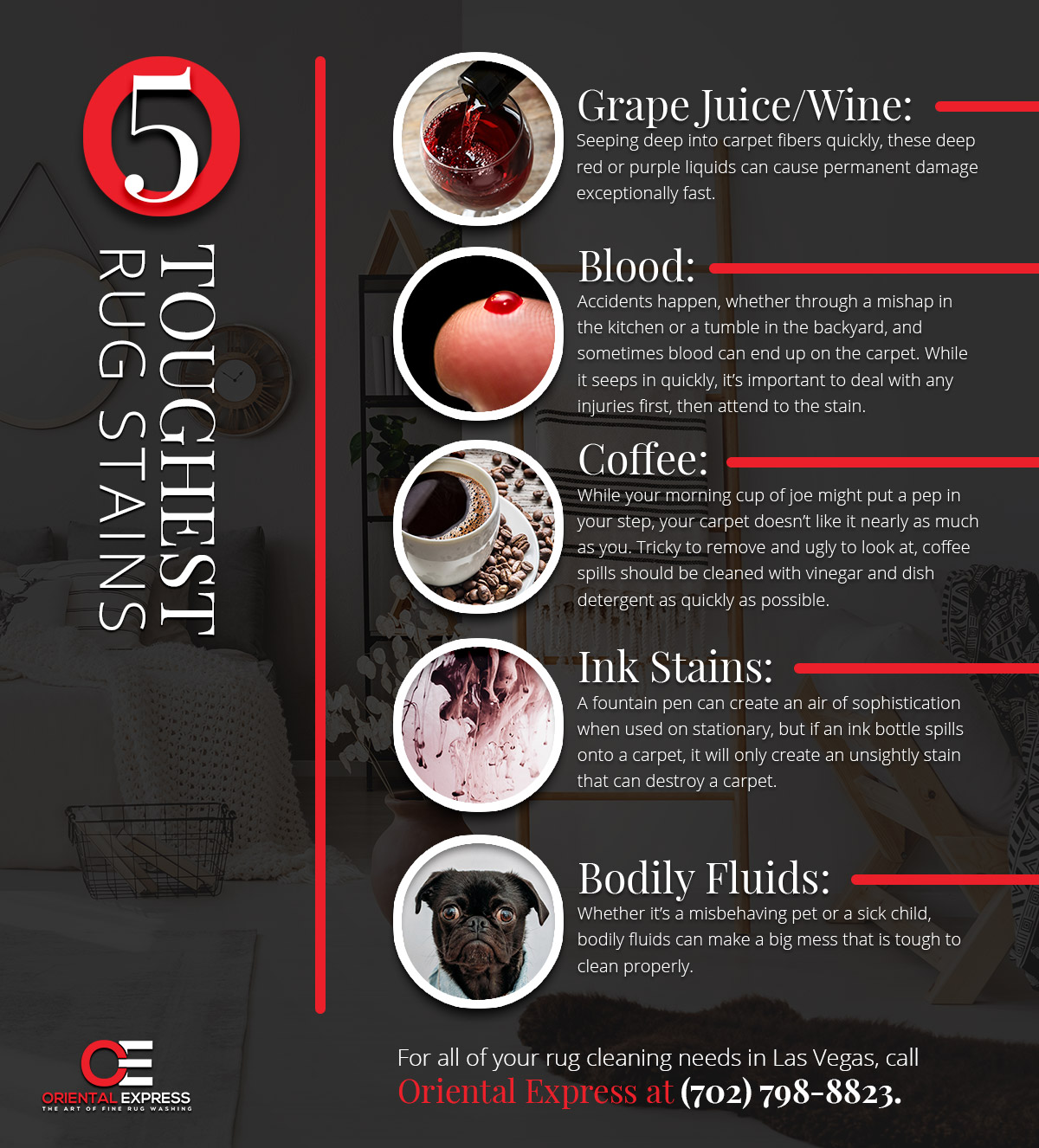 5 TOUGHEST RUG STAINS

Grape Juice/Wine:
Seeping deep into carpet fibers quickly, these deep red or purple liquids can cause permanent damage exceptionally fast.

Blood:
Accidents happen, whether through a mishap in the kitchen or a tumble in the backyard, and sometimes blood can end up on the carpet. While it seeps in quickly, it's important to deal with any injuries first, then attend to the stain.

Coffee:
While your morning cup of joe might put a pep in your step, your carpet doesn't like it nearly as much as you. Tricky to remove and ugly to look at, coffee spills should be cleaned with vinegar and dish detergent as quickly as possible.

Ink Stains:
A fountain pen can create an air of sophistication when used on stationary, but if an ink bottle spills onto a carpet, it will only create an unsightly stain that can destroy a carpet.

Bodily Fluids:
Whether it's a misbehaving pet or a sick child, bodily fluids can make a big mess that is tough to clean properly.

OE
ORIENTAL EXPRESS
THE ART OF FINE RUG WASHING

For all of your rug cleaning needs in Las Vegas, call Oriental Express at (702) 798-8823.