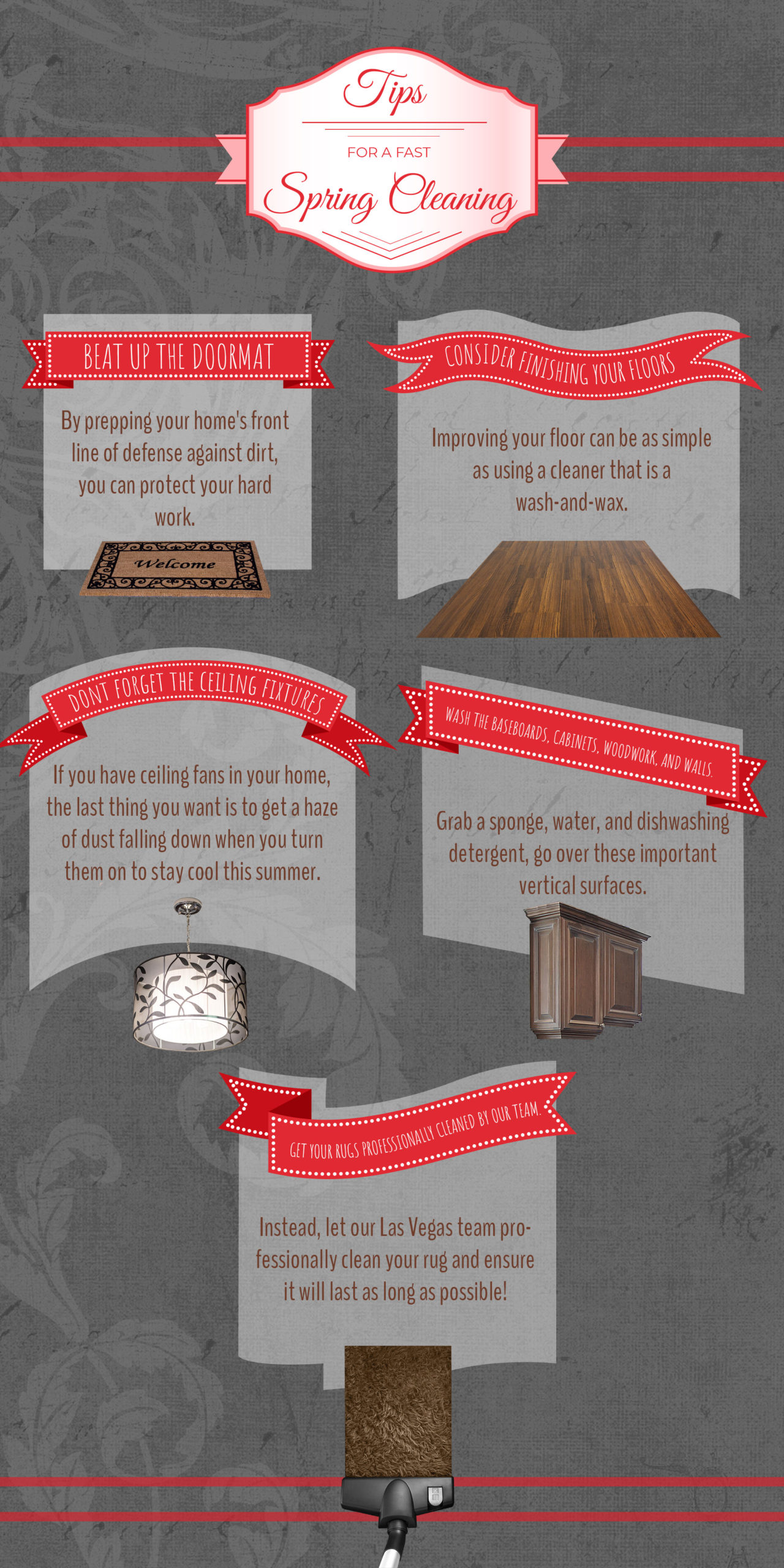 Tips

FOR A FAST

Spring Cleaning

BEAT UP THE DOORMAT

By prepping your home's front line of defense against dirt, you can protect your hard work.

Welcome

CONSIDER FINISHING YOUR FLOORS

Improving your floor can be as simple as using a cleaner that is a wash-and-wax.

DONT FORGET THE CEILING FIXTURES

If you have ceiling fans in your home, the last thing you want is to get a haze of dust falling down when you turn them on to stay cool this summer.

WASH THE BASEBOARDS, CABINETS, WOODWORK, AND WALLS.

Grab a sponge, water, and dishwashing detergent, go over these important vertical surfaces.

GET YOUR RUGS PROFESSIONALLY CLEANED BY OUR TEAM.

Instead, let our Las Vegas team professionally clean your rug and ensure it will last as long as possible!